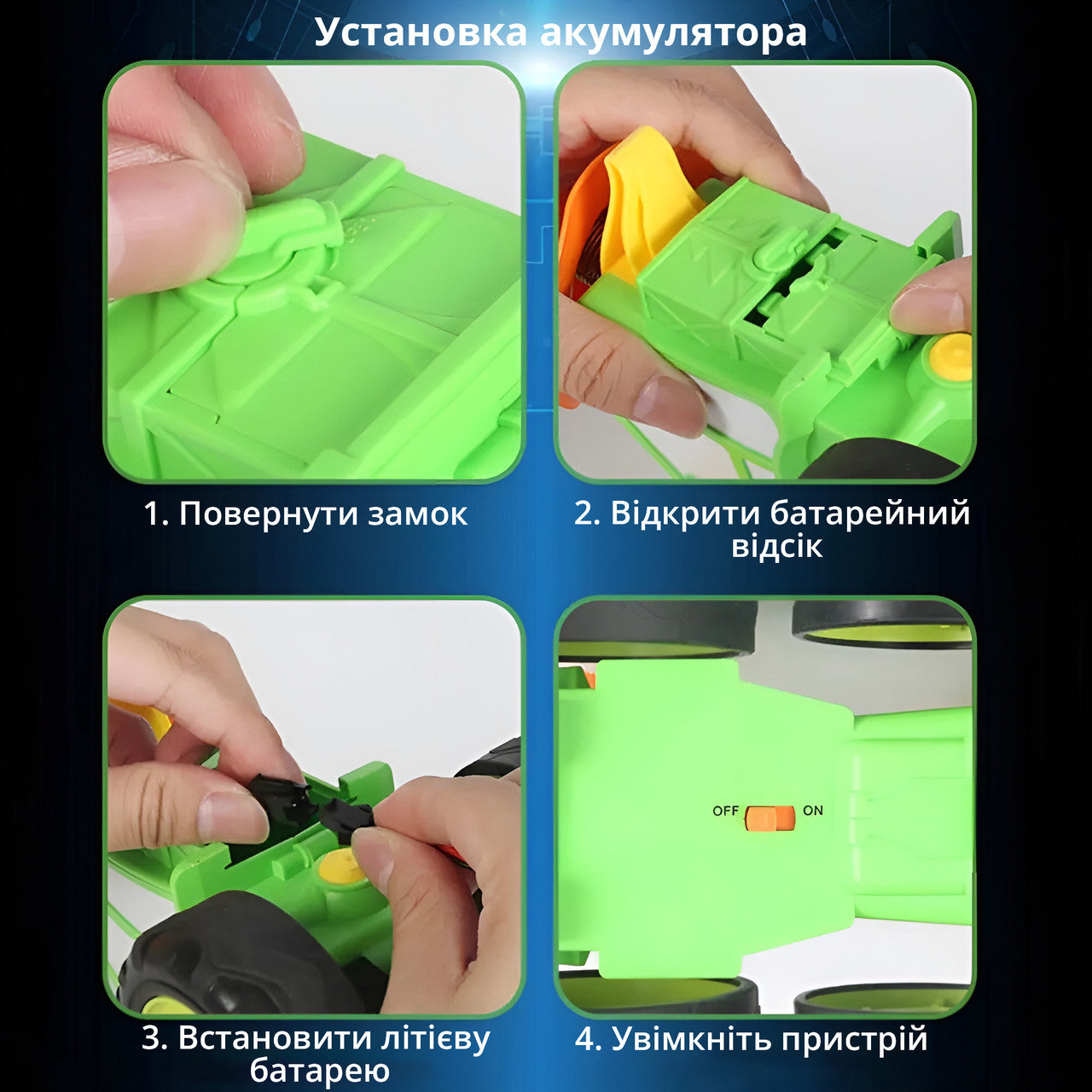 Установка акумулятора

1. Повернути замок

2. Відкрити батарейний відсік

3. Встановити літієву батарею

OFF ON

4. Увімкніть пристрій