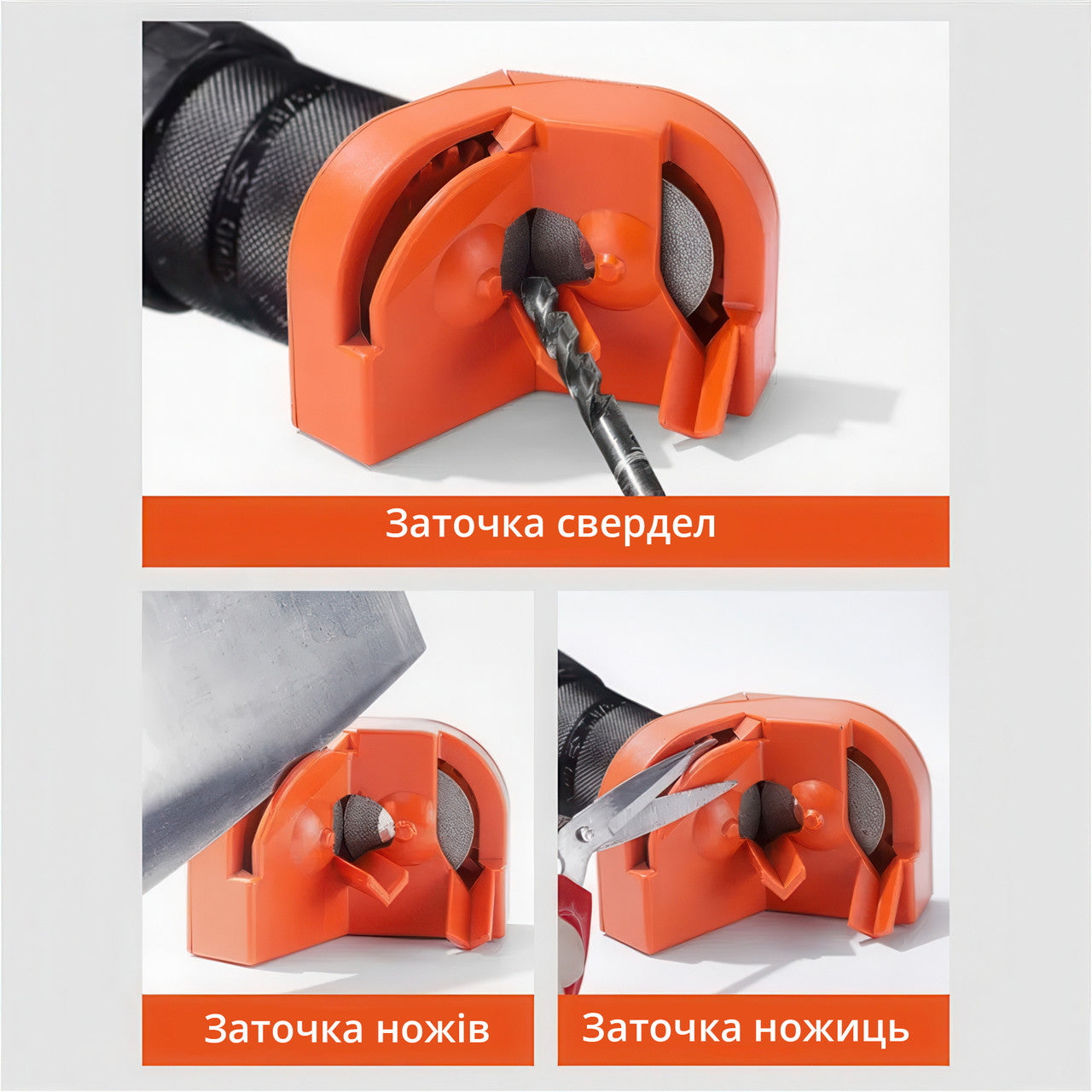 Заточка свердел

Заточка ножів

Заточка ножиць