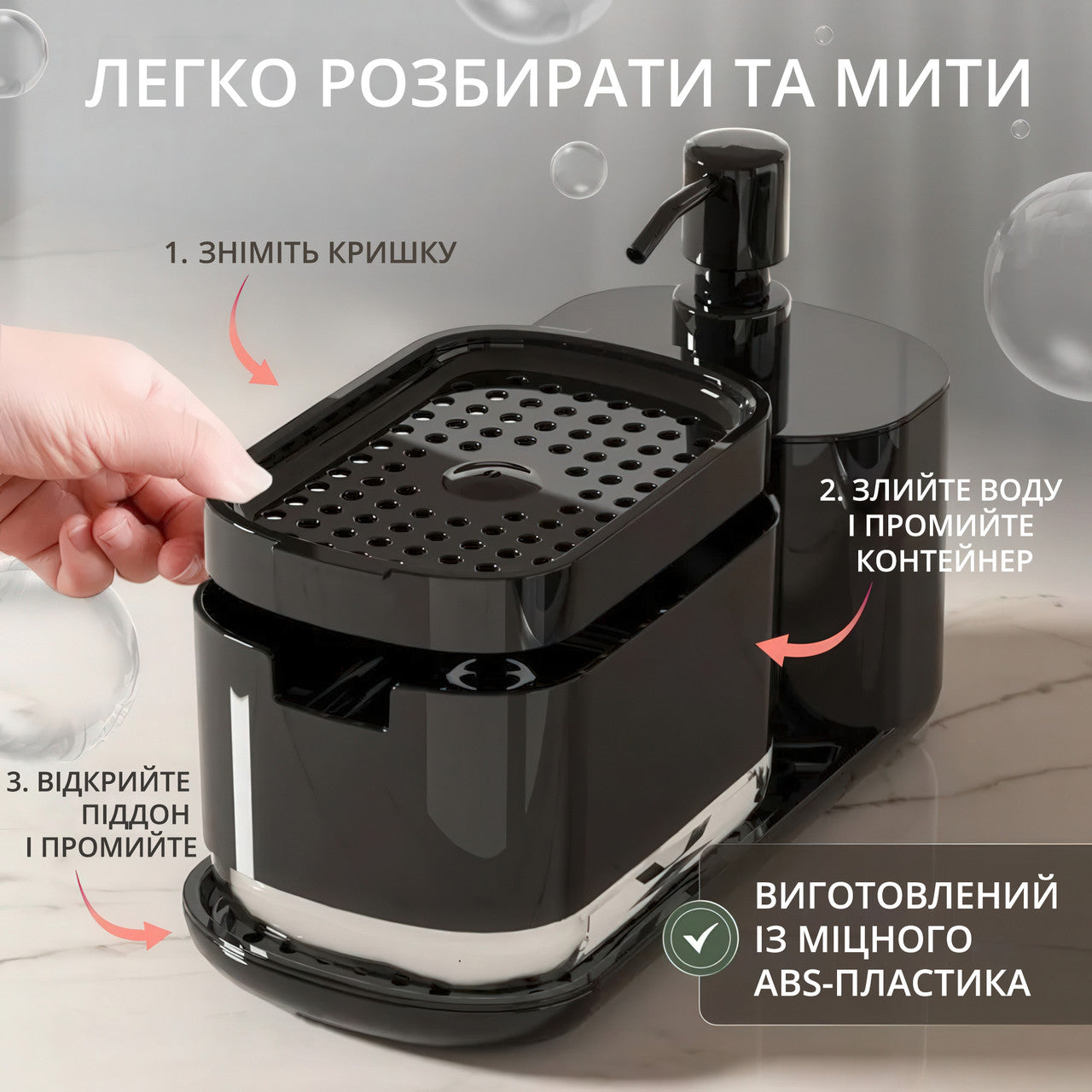 ЛЕГКО РОЗБИРАТИ ТА МИТИ

1. ЗНІМІТЬ КРИШКУ

2. ЗЛИЙТЕ ВОДУ І ПРОМИЙТЕ КОНТЕЙНЕР

3. ВІДКРИЙТЕ ПІДДОН І ПРОМИЙТЕ

ВИГОТОВЛЕНИЙ ІЗ МІЦНОГО ABS-ПЛАСТИКА