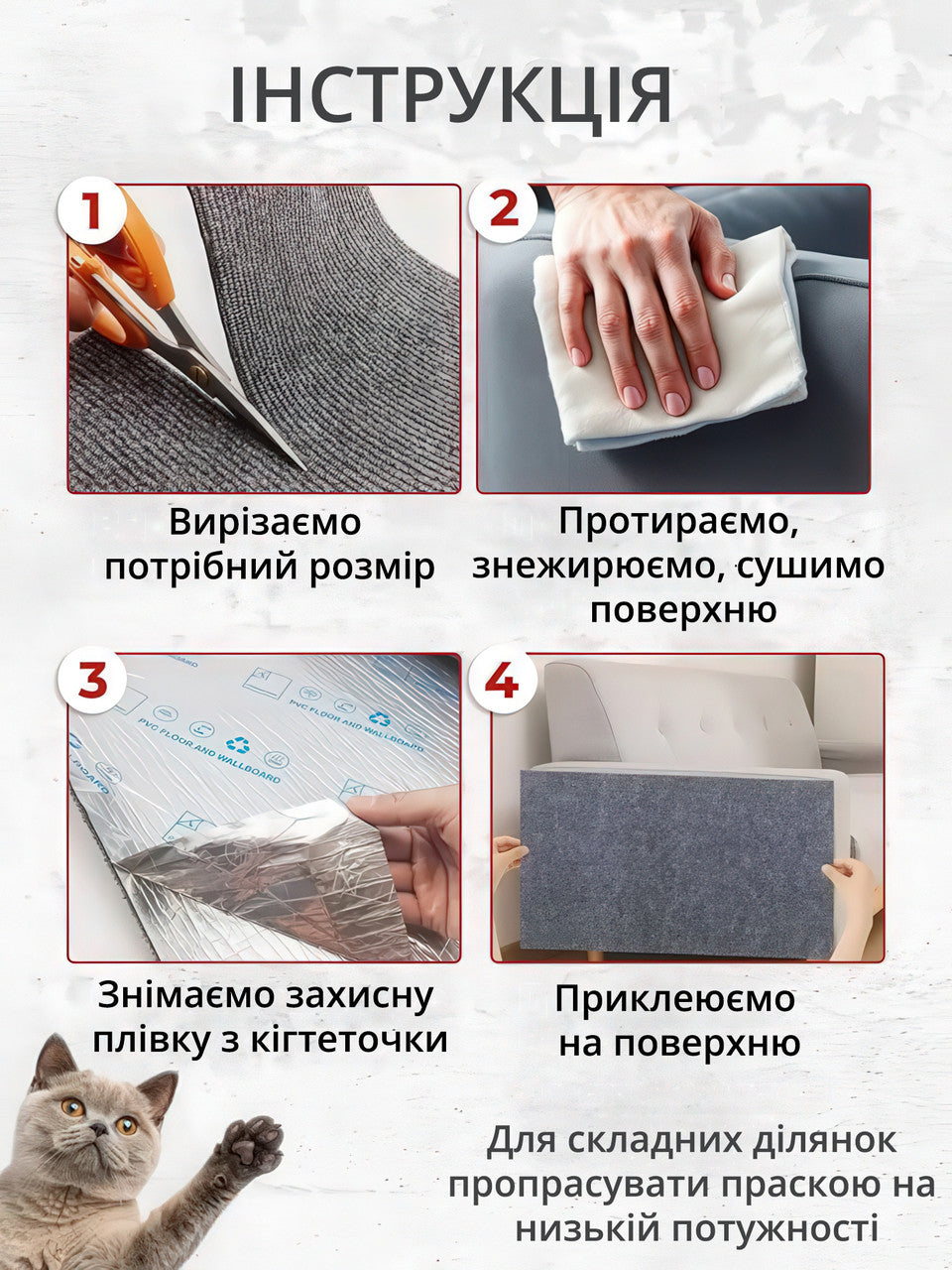 ІНСТРУКЦІЯ

1

Вирізаємо потрібний розмір

2

Протираємо, знежирюємо, сушимо поверхню

3

PVC FLOOR AND WALLBOARD

PVC FLOOR AND WALLBOARD

Знімаємо захисну плівку з кігтеточки

4

Приклеюємо на поверхню

Для складних ділянок пропрасувати праскою на низькій потужності